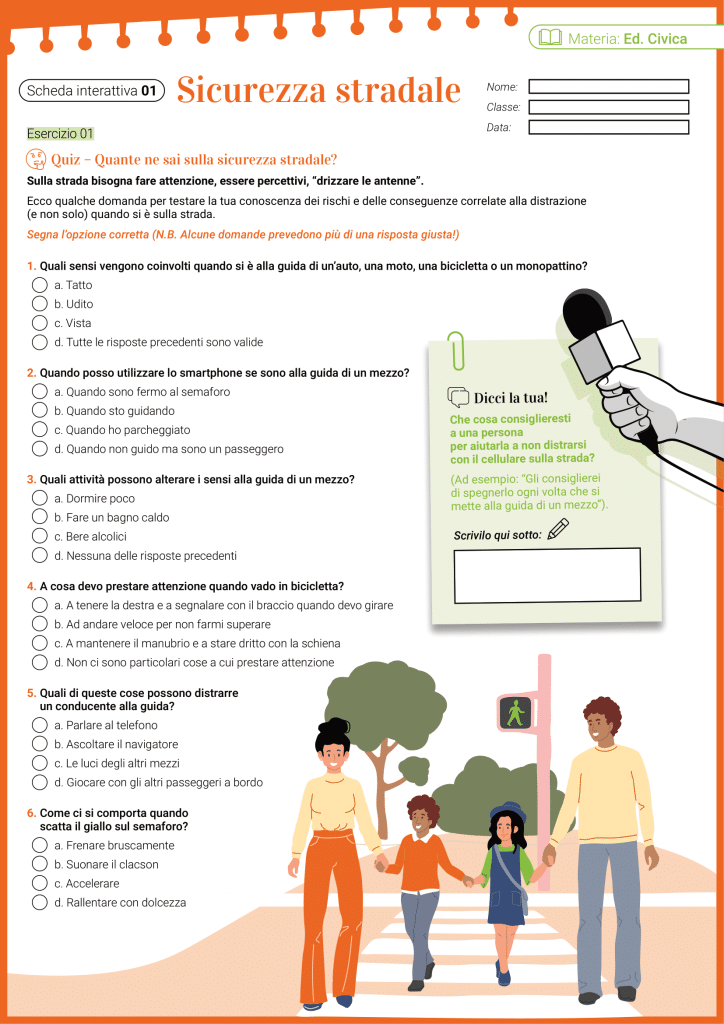 Materia: Ed. Civica

Scheda interattiva 01

Sicurezza stradale

Nome:
Classe:
Data:

Esercizio 01

Quiz – Quante ne sai sulla sicurezza stradale?

Sulla strada bisogna fare attenzione, essere percettivi, "drizzare le antenne".

Ecco qualche domanda per testare la tua conoscenza dei rischi e delle conseguenze correlate alla distrazione (e non solo) quando si è sulla strada.

Segna l'opzione corretta (N.B. Alcune domande prevedono più di una risposta giusta!)

1. Quali sensi vengono coinvolti quando si è alla guida di un'auto, una moto, una bicicletta o un monopattino?
a. Tatto
b. Udito
c. Vista
d. Tutte le risposte precedenti sono valide

2. Quando posso utilizzare lo smartphone se sono alla guida di un mezzo?
a. Quando sono fermo al semaforo
b. Quando sto guidando
c. Quando ho parcheggiato
d. Quando non guido ma sono un passeggero

3. Quali attività possono alterare i sensi alla guida di un mezzo?
a. Dormire poco
b. Fare un bagno caldo
c. Bere alcolici
d. Nessuna delle risposte precedenti

4. A cosa devo prestare attenzione quando vado in bicicletta?
a. A tenere la destra e a segnalare con il braccio quando devo girare
b. Ad andare veloce per non farmi superare
c. A mantenere il manubrio e a stare dritto con la schiena
d. Non ci sono particolari cose a cui prestare attenzione

5. Quali di queste cose possono distrarre un conducente alla guida?
a. Parlare al telefono
b. Ascoltare il navigatore
c. Le luci degli altri mezzi
d. Giocare con gli altri passeggeri a bordo

6. Come ci si comporta quando scatta il giallo sul semaforo?
a. Frenare bruscamente
b. Suonare il clacson
c. Accelerare
d. Rallentare con dolcezza

Dicci la tua!

Che cosa consiglieresti a una persona per aiutarla a non distrarsi con il cellulare sulla strada?

(Ad esempio: "Gli consiglierei di spegnerlo ogni volta che si mette alla guida di un mezzo").

Scrivilo qui sotto: